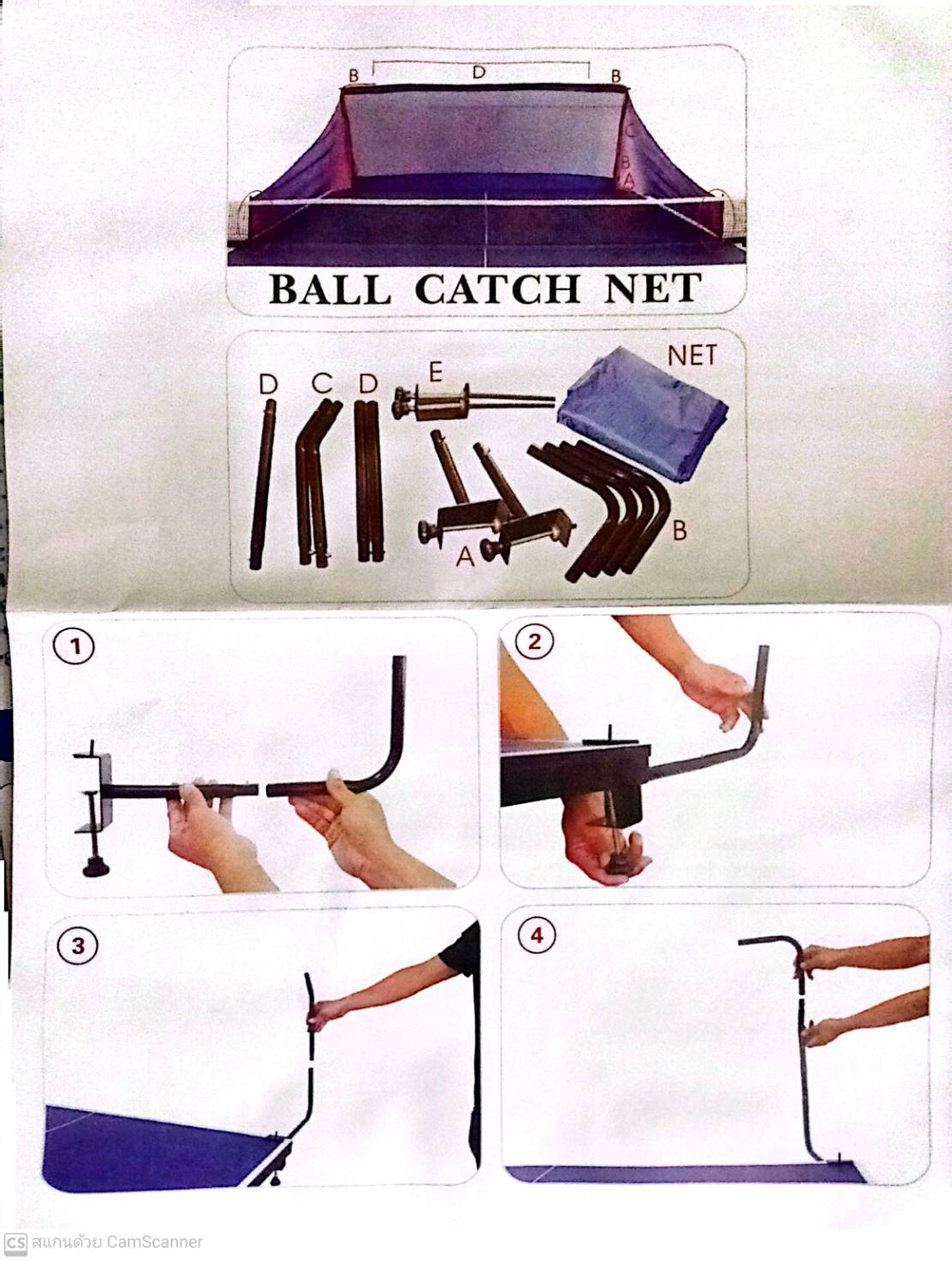 B D B
C
B
A

BALL CATCH NET

D C D E NET
A B

1

2

3

4

CS สแกนด้วย CamScanner