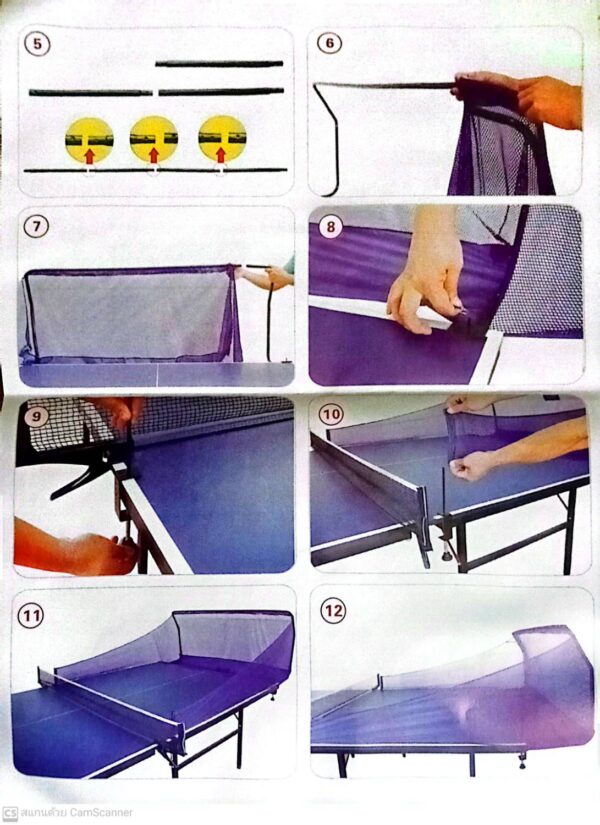 5

6

7

8

9

10

11

12

CS สแกนด้วย CamScanner